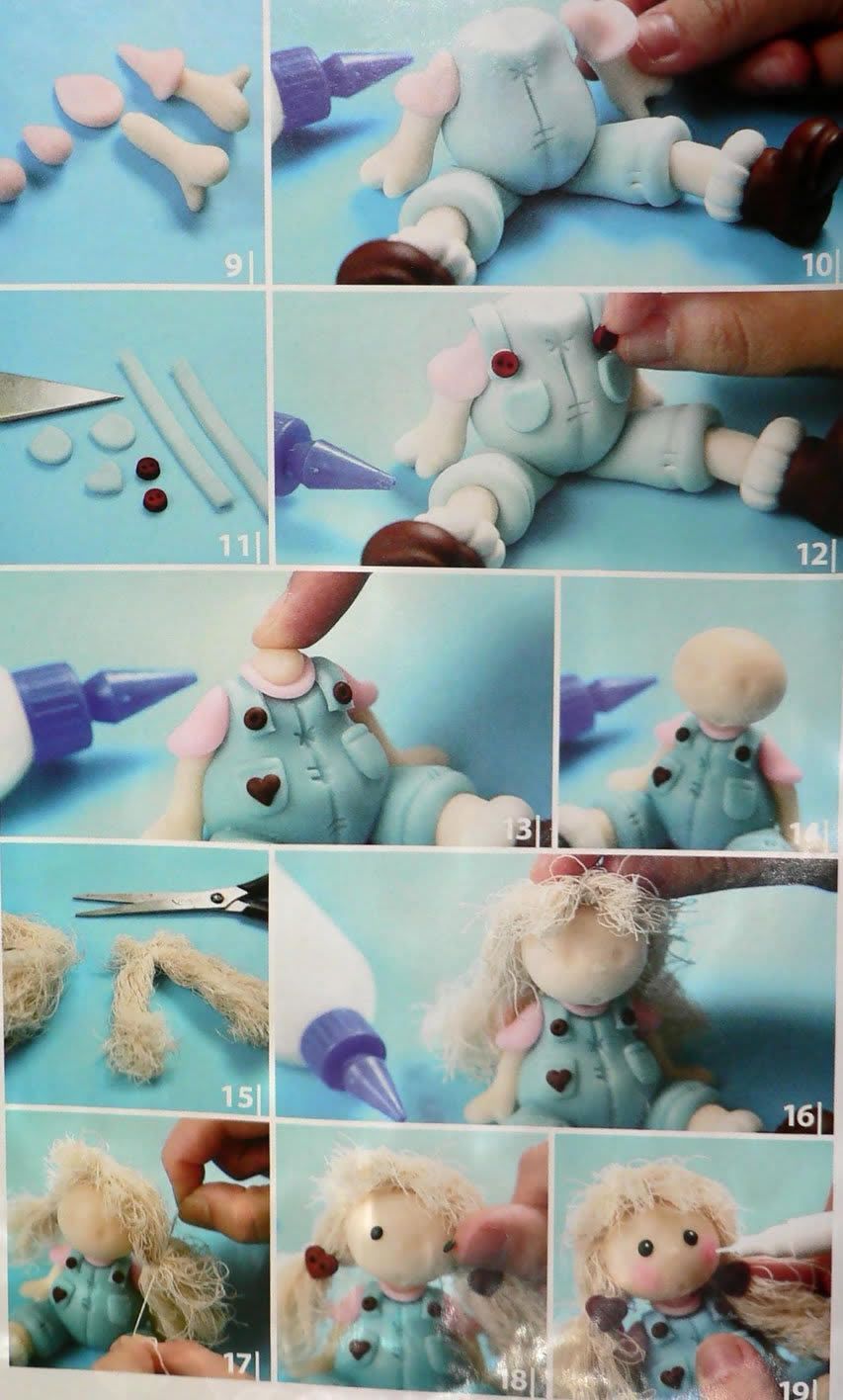 9

10

11

12

13

14

15

16

17

18

19